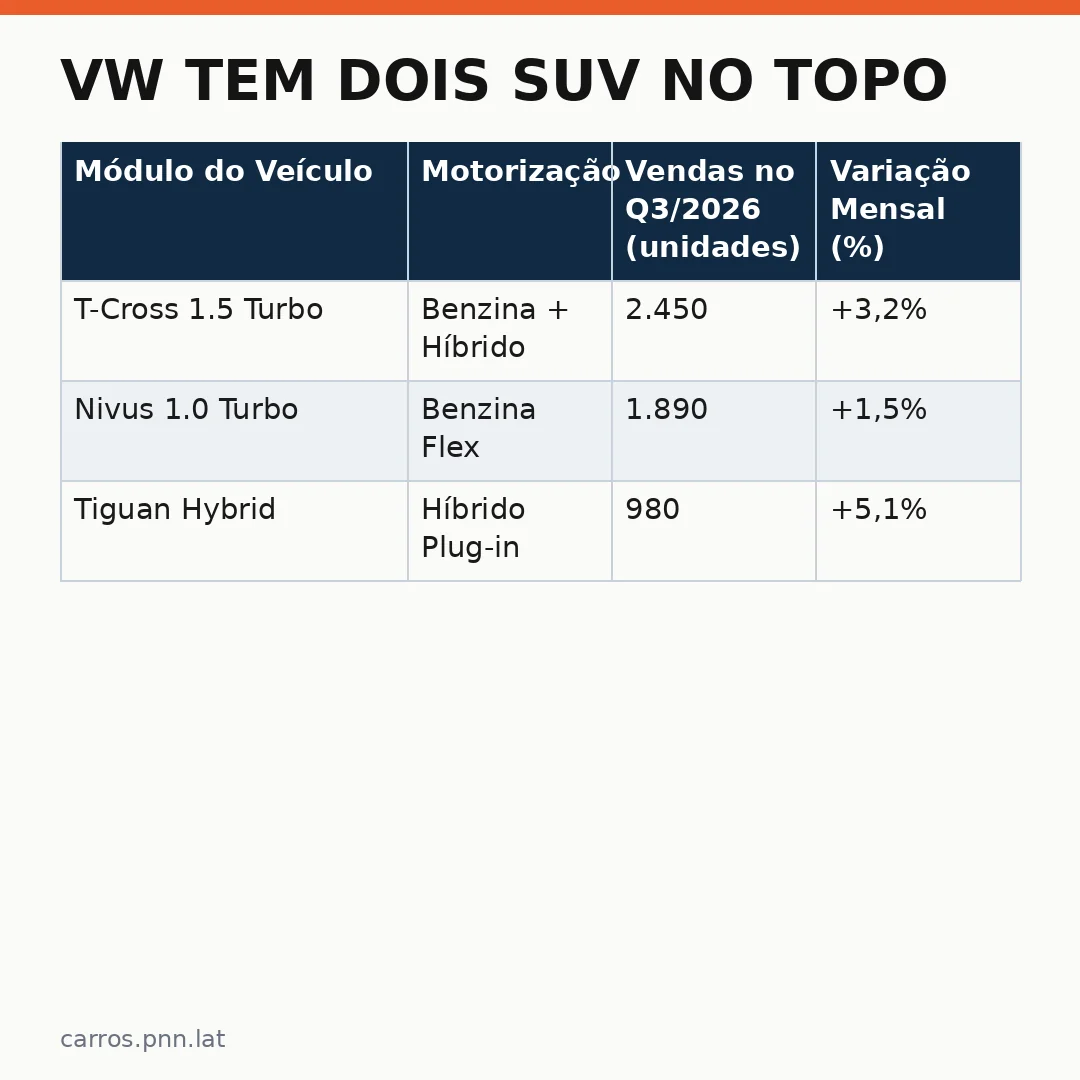 VW TEM DOIS SUV NO TOPO

| Módulo do Veículo | Motorização | Vendas no Q3/2026 (unidades) | Variação Mensal (%) |
|---|---|---|---|
| T-Cross 1.5 Turbo | Benzina + Híbrido | 2.450 | +3,2% |
| Nivus 1.0 Turbo | Benzina Flex | 1.890 | +1,5% |
| Tiguan Hybrid | Híbrido Plug-in | 980 | +5,1% |

carros.pnn.lat