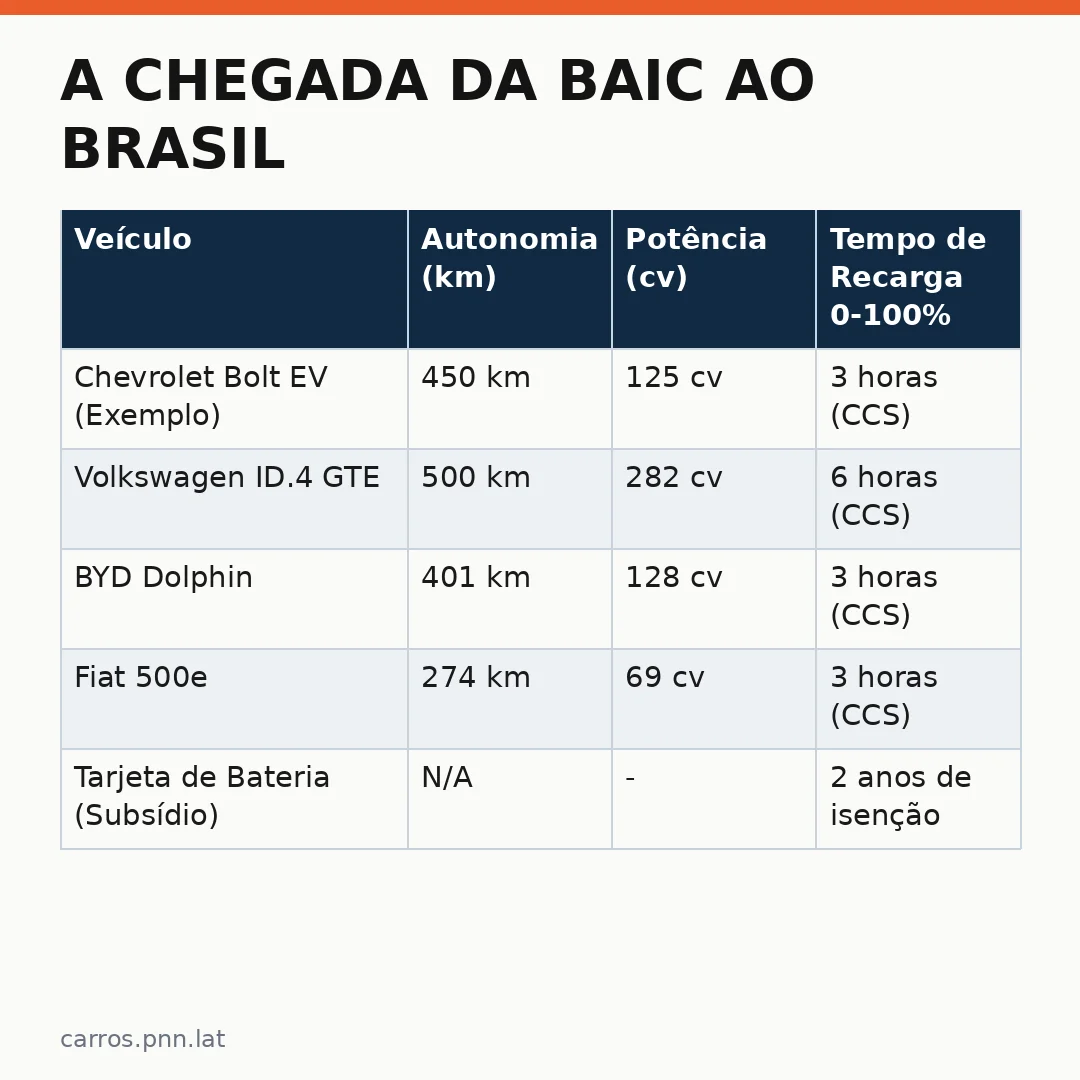 A CHEGADA DA BAIC AO BRASIL

| Veículo | Autonomia (km) | Potência (cv) | Tempo de Recarga 0-100% |
|---|---|---|---|
| Chevrolet Bolt EV (Exemplo) | 450 km | 125 cv | 3 horas (CCS) |
| Volkswagen ID.4 GTE | 500 km | 282 cv | 6 horas (CCS) |
| BYD Dolphin | 401 km | 128 cv | 3 horas (CCS) |
| Fiat 500e | 274 km | 69 cv | 3 horas (CCS) |
| Tarjeta de Bateria (Subsídio) | N/A | - | 2 anos de isenção |

carros.pnn.lat